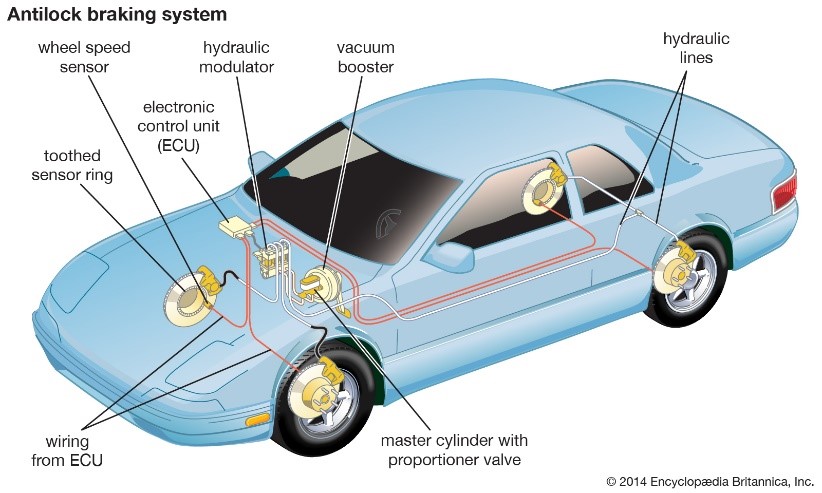 Antilock braking system

wheel speed sensor

hydraulic modulator

vacuum booster

hydraulic lines

electronic control unit (ECU)

toothed sensor ring

wiring from ECU

master cylinder with proportioner valve

© 2014 Encyclopædia Britannica, Inc.